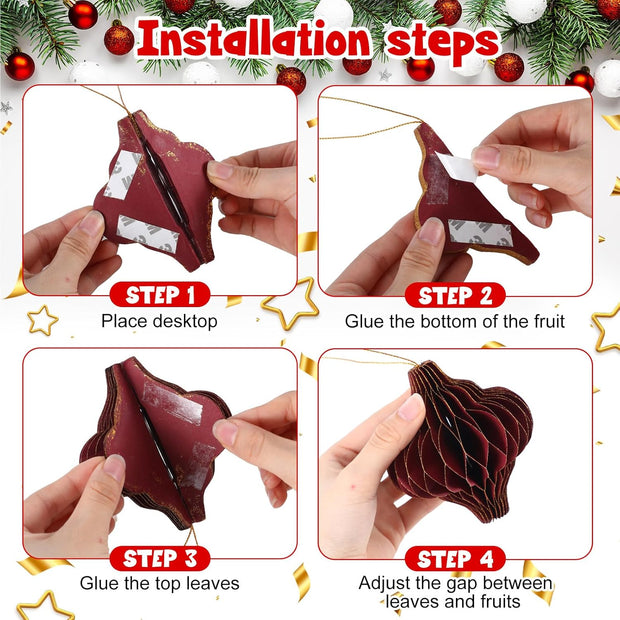 Installation steps

STEP 1
Place desktop

STEP 2
Glue the bottom of the fruit

STEP 3
Glue the top leaves

STEP 4
Adjust the gap between leaves and fruits